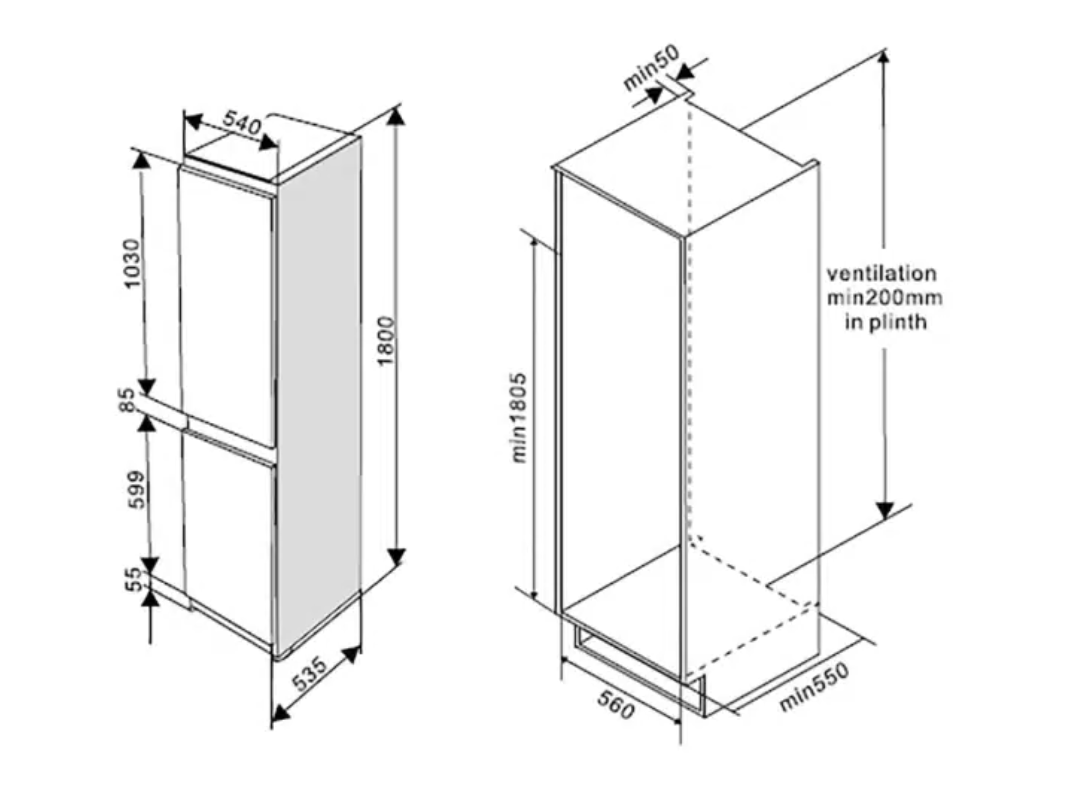 540

1030

85

599

55

1800

535

min50

ventilation
min200mm
in plinth

min1805

560

min550