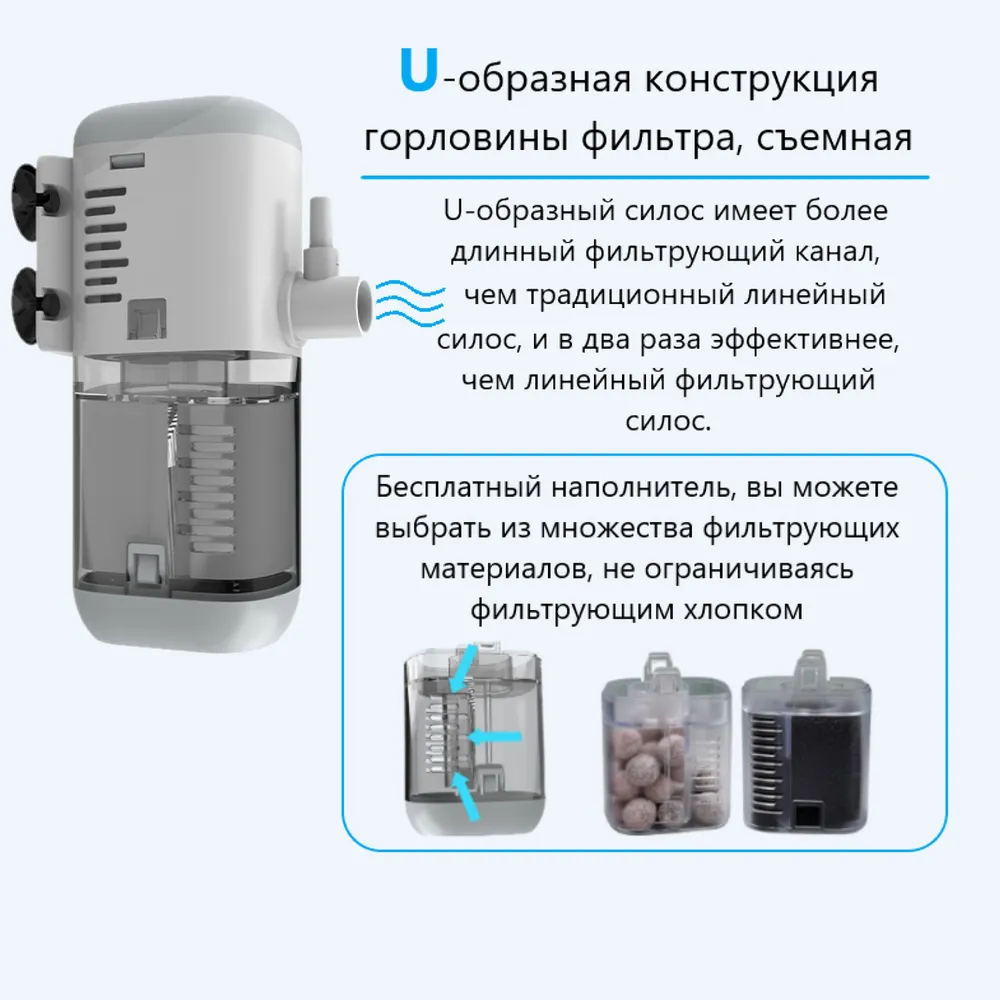 U-образная конструкция горловины фильтра, съемная

U-образный силос имеет более длинный фильтрующий канал, чем традиционный линейный силос, и в два раза эффективнее, чем линейный фильтрующий силос.

Бесплатный наполнитель, вы можете выбрать из множества фильтрующих материалов, не ограничиваясь фильтрующим хлопком