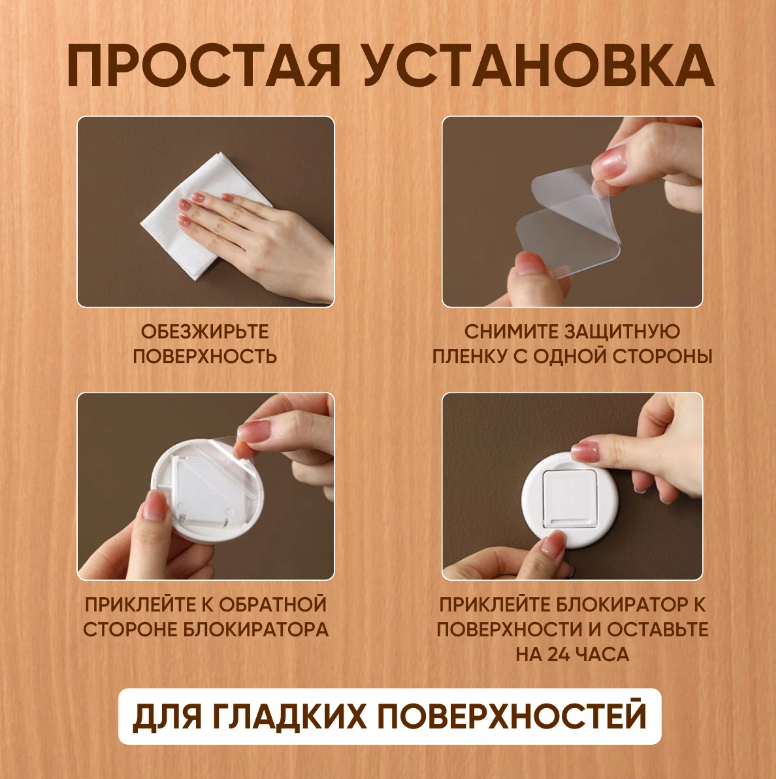 ПРОСТАЯ УСТАНОВКА

ОБЕЗЖИРЬТЕ ПОВЕРХНОСТЬ

СНИМИТЕ ЗАЩИТНУЮ ПЛЕНКУ С ОДНОЙ СТОРОНЫ

ПРИКЛЕЙТЕ К ОБРАТНОЙ СТОРОНЕ БЛОКИРАТОРА

ПРИКЛЕЙТЕ БЛОКИРАТОР К ПОВЕРХНОСТИ И ОСТАВЬТЕ НА 24 ЧАСА

ДЛЯ ГЛАДКИХ ПОВЕРХНОСТЕЙ